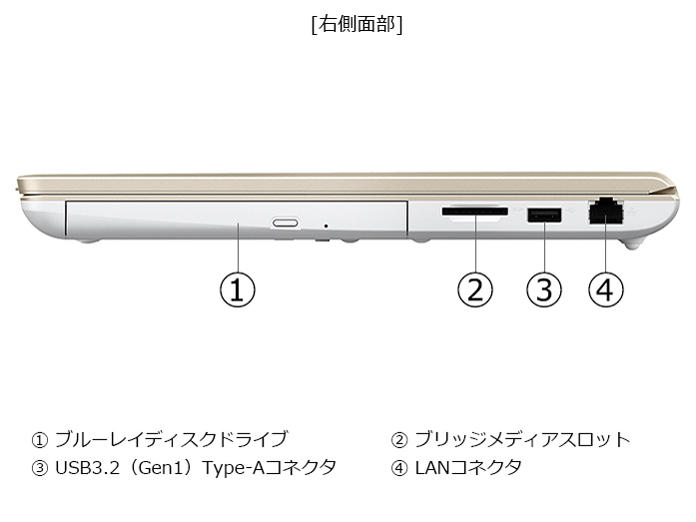 [右側面部]

①

②

③

④

① ブルーレイディスクドライブ
③ USB3.2（Gen1）Type-Aコネクタ

② ブリッジメディアスロット
④ LANコネクタ