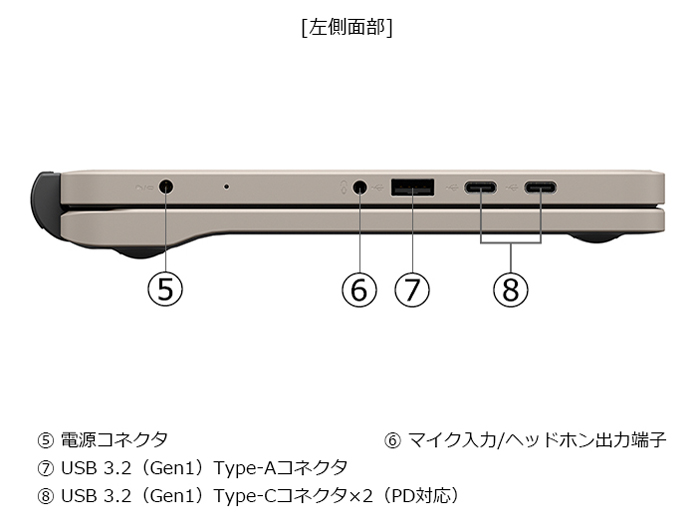 [左側面部]

⑤

⑥ ⑦

⑧

⑤ 電源コネクタ

⑥ マイク入力/ヘッドホン出力端子

⑦ USB 3.2（Gen1）Type-Aコネクタ

⑧ USB 3.2（Gen1）Type-Cコネクタ×2（PD対応）