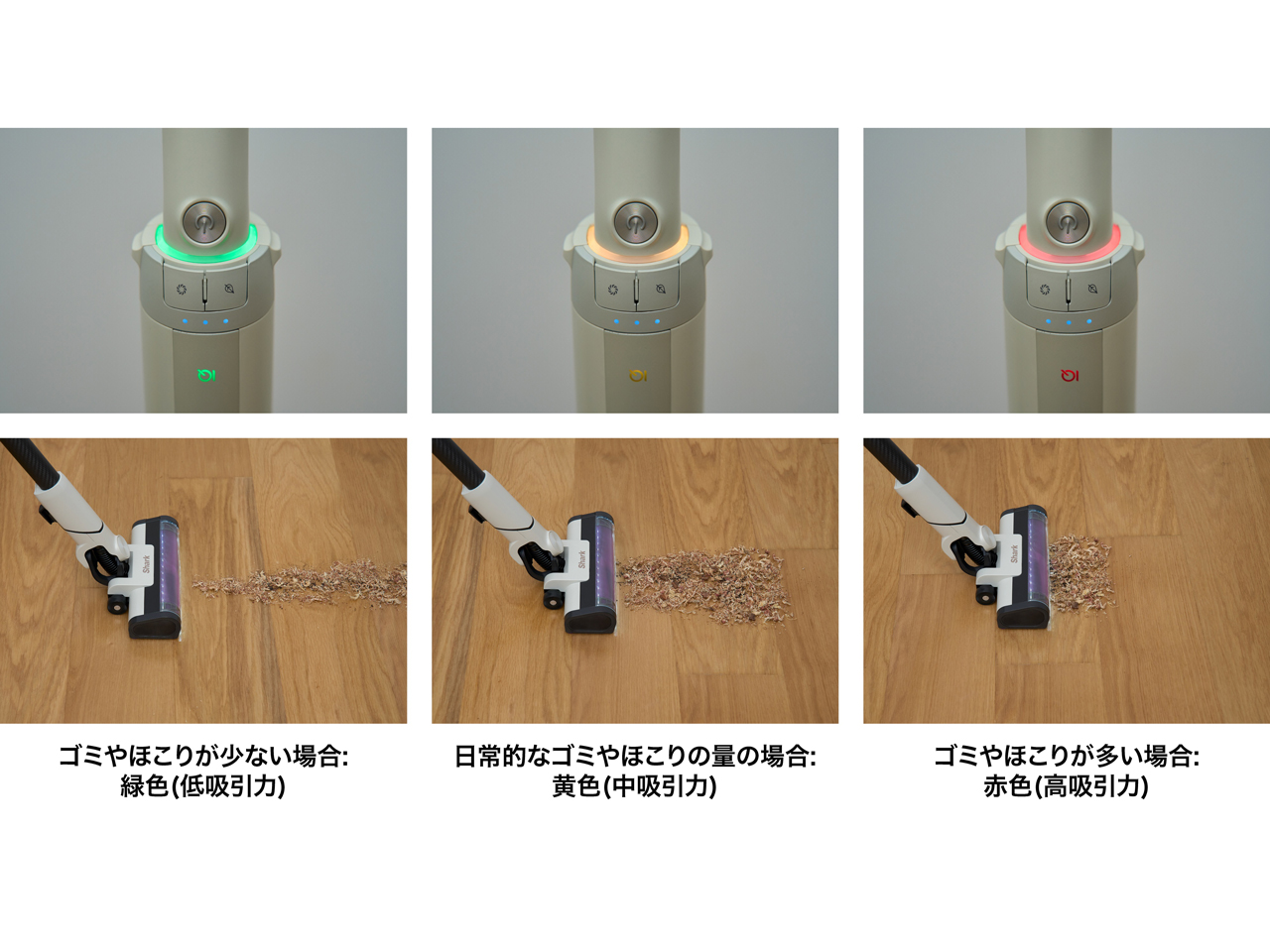 Shark

Shark

Shark

ゴミやほこりが少ない場合:
緑色(低吸引力)

日常的なゴミやほこりの量の場合:
黄色(中吸引力)

ゴミやほこりが多い場合:
赤色(高吸引力)