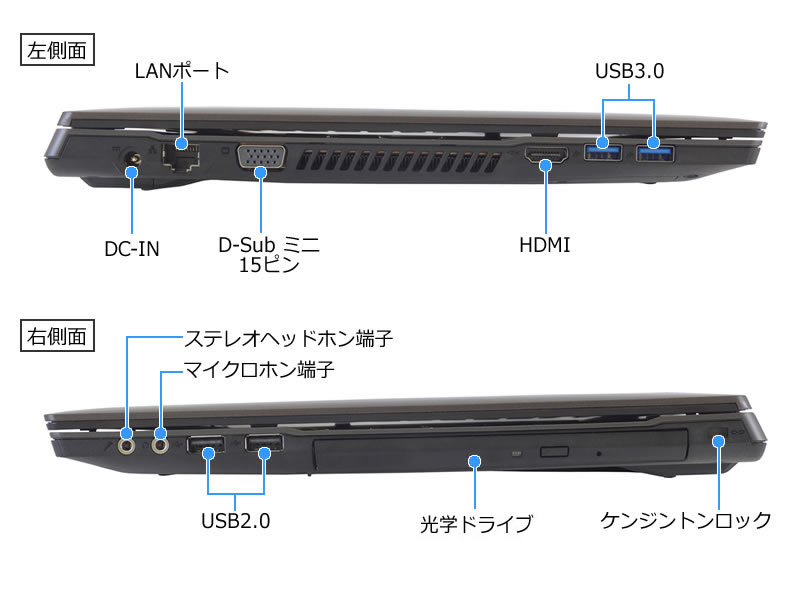 左側面

LANポート

USB3.0

DC-IN

D-Sub ミニ
15ピン

HDMI

右側面

ステレオヘッドホン端子

マイクロホン端子

USB2.0

光学ドライブ

ケンジントンロック