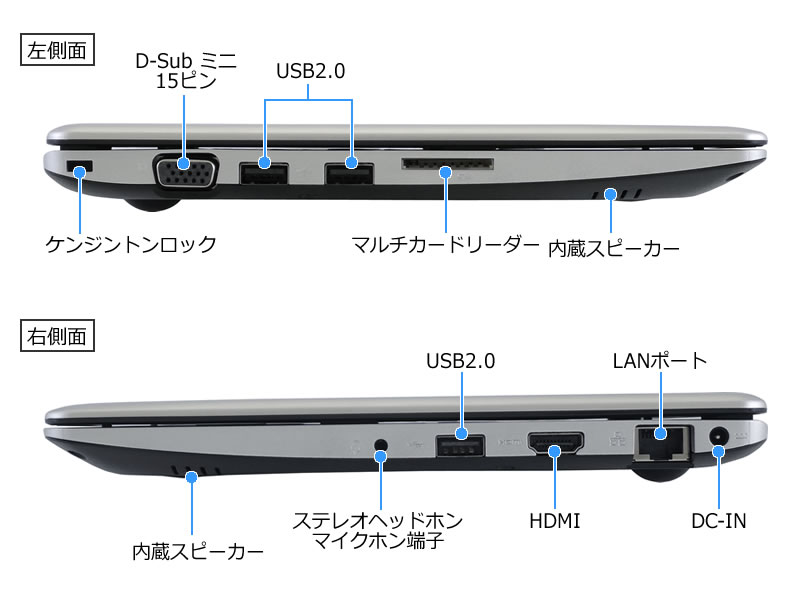 左側面

D-Sub ミニ 15ピン

USB2.0

ケンジントンロック

マルチカードリーダー

内蔵スピーカー

右側面

USB2.0

LANポート

内蔵スピーカー

ステレオヘッドホン マイクホン端子

HDMI

DC-IN