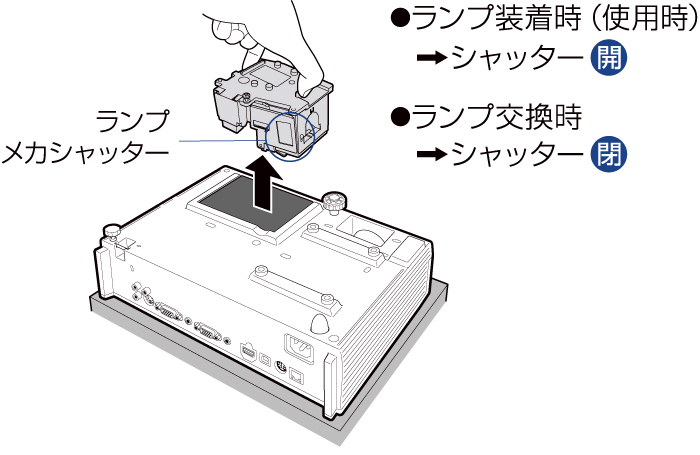 ランプ
メカシャッター

●ランプ装着時（使用時）
➡シャッター 開

●ランプ交換時
➡シャッター 閉