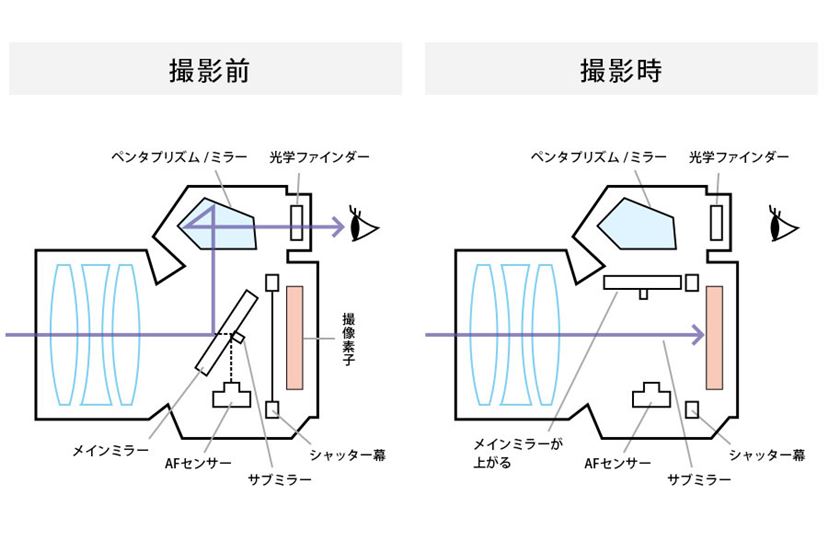 撮影前

ペンタプリズム / ミラー

光学ファインダー

撮像素子

メインミラー

AFセンサー

サブミラー

シャッター幕

撮影時

ペンタプリズム / ミラー

光学ファインダー

メインミラーが上がる

AFセンサー

サブミラー

シャッター幕