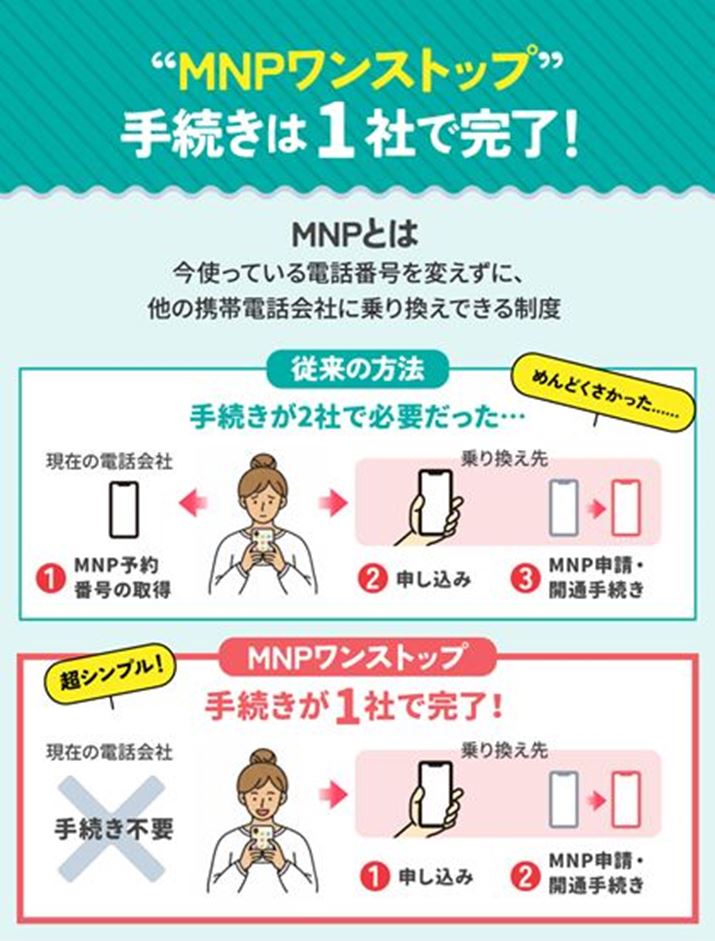 “MNPワンストップ”
手続きは1社で完了!

MNPとは
今使っている電話番号を変えずに、
他の携帯電話会社に乗り換えできる制度

従来の方法
めんどくさかった……
手続きが2社で必要だった…

現在の電話会社
1 MNP予約番号の取得

乗り換え先
2 申し込み
3 MNP申請・開通手続き

MNPワンストップ
超シンプル!
手続きが1社で完了!

現在の電話会社
手続き不要

乗り換え先
1 申し込み
2 MNP申請・開通手続き