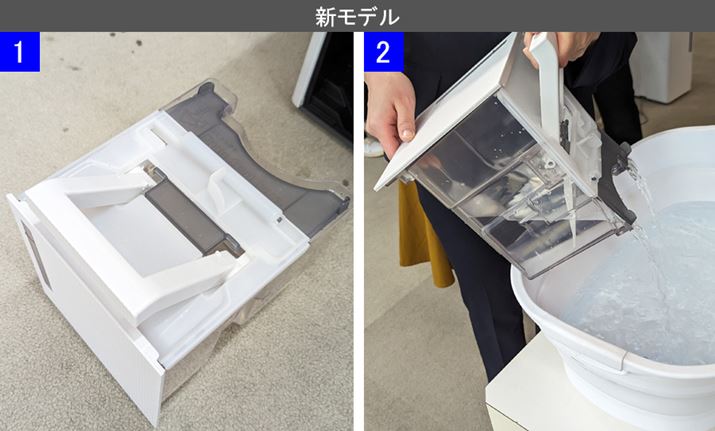 新モデル

1

2