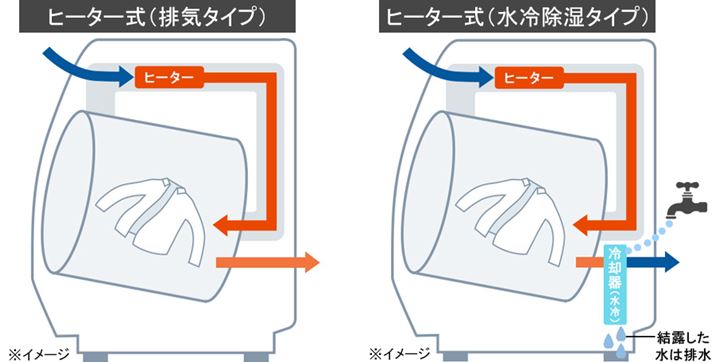 ヒーター式（排気タイプ）

ヒーター

※イメージ

ヒーター式（水冷除湿タイプ）

ヒーター

冷却器（水冷）

結露した水は排水

※イメージ