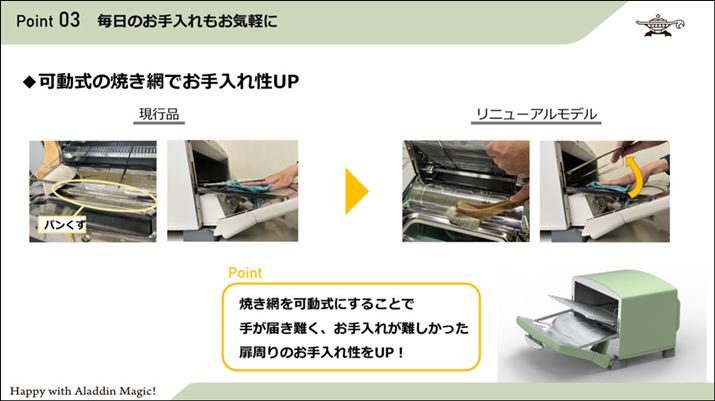 Point 03　毎日のお手入れもお気軽に

◆可動式の焼き網でお手入れ性UP

現行品

パンくず

リニューアルモデル

Point

焼き網を可動式にすることで
手が届き難く、お手入れが難しかった
扉周りのお手入れ性をUP！

Happy with Aladdin Magic!