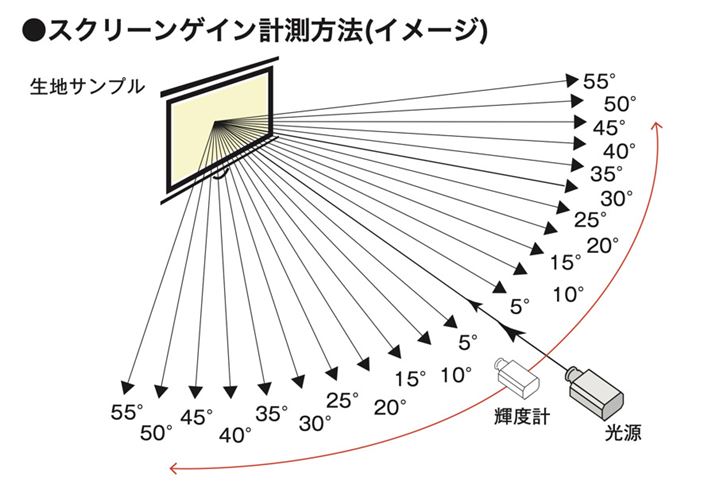 ●スクリーンゲイン計測方法(イメージ)

生地サンプル

55°
50°
45°
40°
35°
30°
25°
20°
15°
10°
5°

5°
10°
15°
20°
25°
30°
35°
40°
45°
50°
55°

輝度計

光源