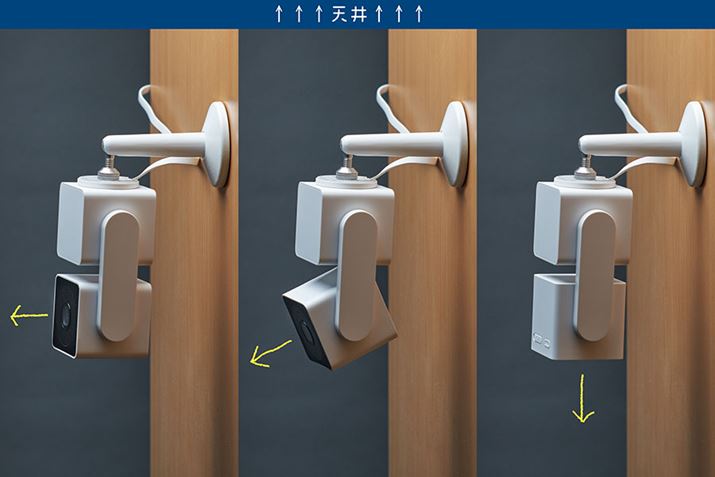 ↑ ↑ ↑ 天井 ↑ ↑ ↑