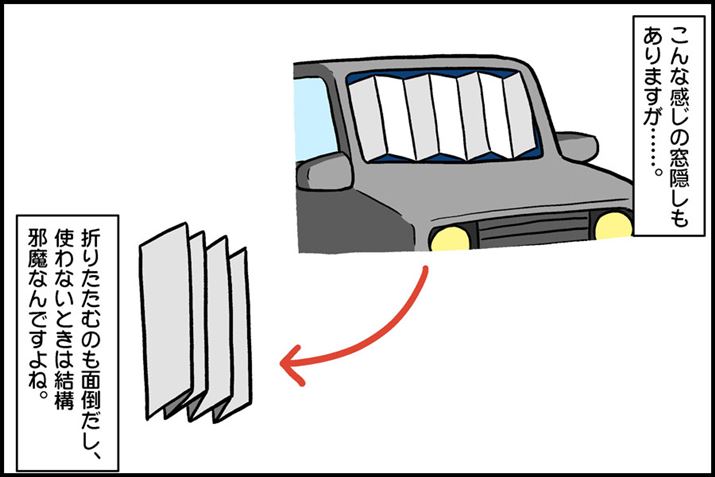 こんな感じの窓隠しもありますが……。

折りたたむのも面倒だし、使わないときは結構邪魔なんですよね。