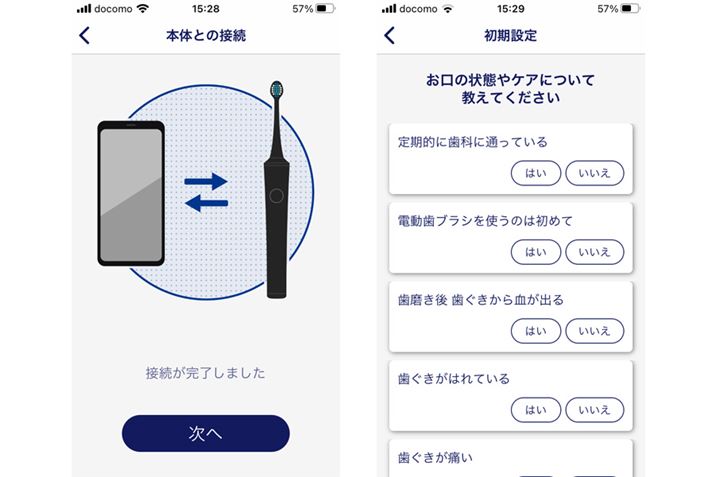 docomo 15:28 57%

本体との接続

接続が完了しました

次へ

docomo 15:29 57%

初期設定

お口の状態やケアについて教えてください

定期的に歯科に通っている

はい いいえ

電動歯ブラシを使うのは初めて

はい いいえ

歯磨き後 歯ぐきから血が出る

はい いいえ

歯ぐきがはれている

はい いいえ

歯ぐきが痛い