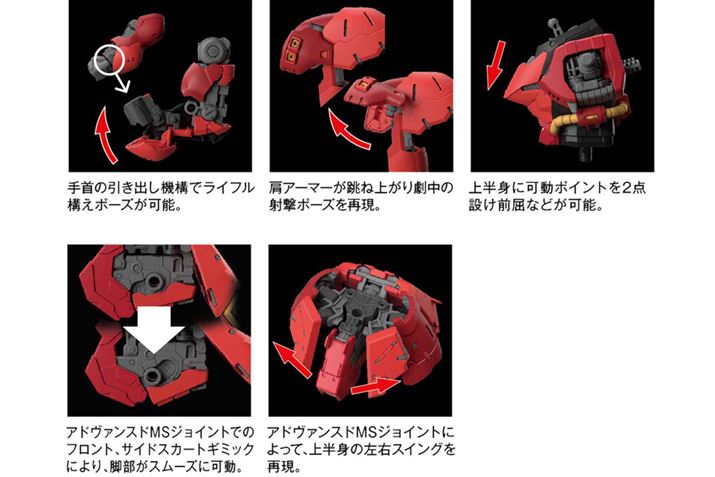 手首の引き出し機構でライフル構えポーズが可能。

肩アーマーが跳ね上がり劇中の射撃ポーズを再現。

上半身に可動ポイントを2点設け前屈などが可能。

アドヴァンスドMSジョイントでのフロント、サイドスカートギミックにより、脚部がスムーズに可動。

アドヴァンスドMSジョイントによって、上半身の左右スイングを再現。