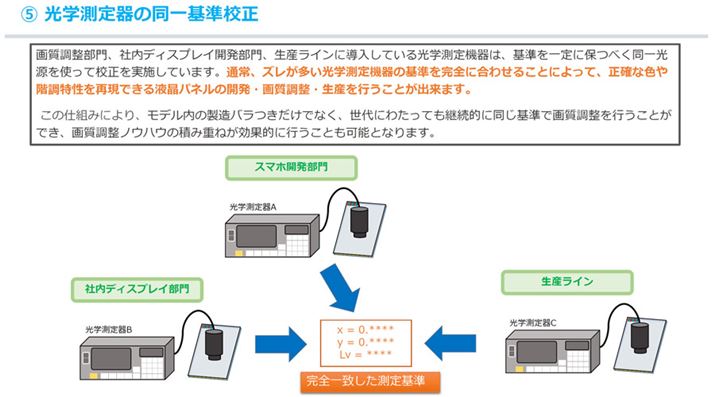 ⑤ 光学測定器の同一基準校正

画質調整部門、社内ディスプレイ開発部門、生産ラインに導入している光学測定機器は、基準を一定に保つべく同一光源を使って校正を実施しています。通常、ズレが多い光学測定機器の基準を完全に合わせることによって、正確な色や階調特性を再現できる液晶パネルの開発・画質調整・生産を行うことが出来ます。

この仕組みにより、モデル内の製造バラつきだけでなく、世代にわたっても継続的に同じ基準で画質調整を行うことができ、画質調整ノウハウの積み重ねが効果的に行うことも可能となります。

スマホ開発部門

光学測定器A

社内ディスプレイ部門

光学測定器B

生産ライン

光学測定器C

x = 0.****
y = 0.****
Lv = ****

完全一致した測定基準