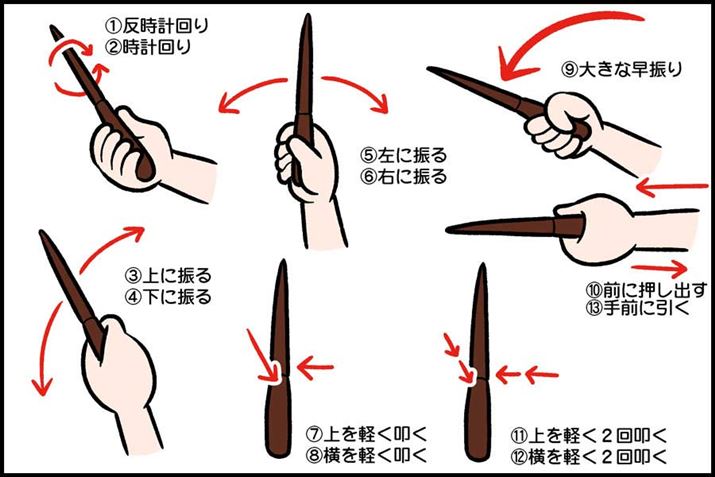 ①反時計回り
②時計回り

⑤左に振る
⑥右に振る

⑨大きな早振り

③上に振る
④下に振る

⑩前に押し出す
⑬手前に引く

⑦上を軽く叩く
⑧横を軽く叩く

⑪上を軽く２回叩く
⑫横を軽く２回叩く