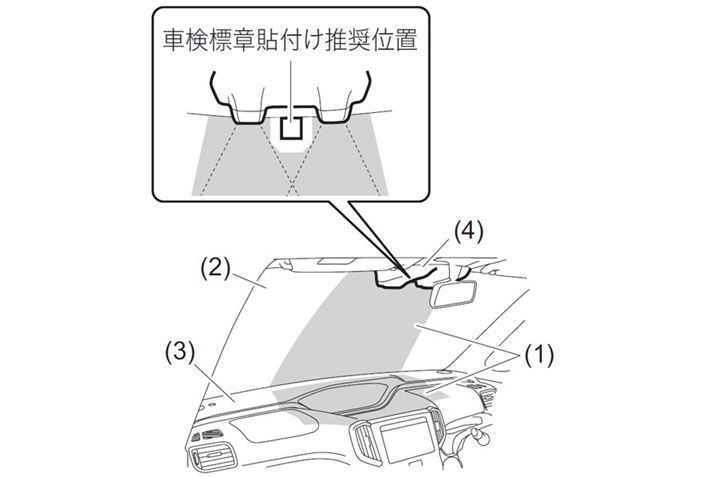 車検標章貼付け推奨位置

(4)

(2)

(1)

(3)