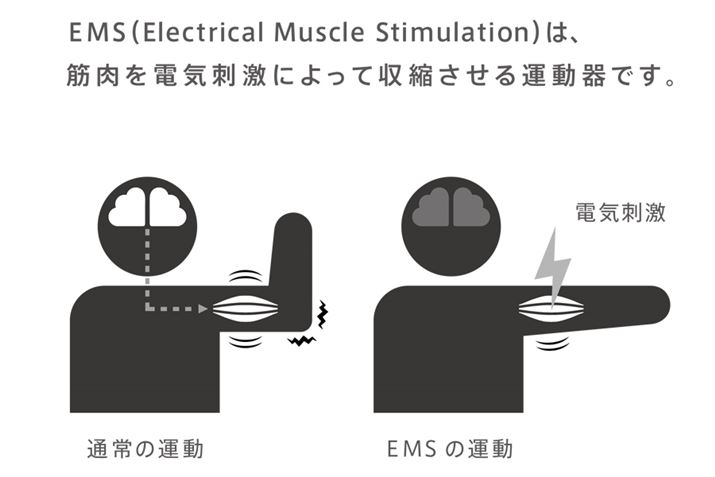 EMS(Electrical Muscle Stimulation)は、
筋肉を電気刺激によって収縮させる運動器です。

電気刺激

通常の運動

EMSの運動