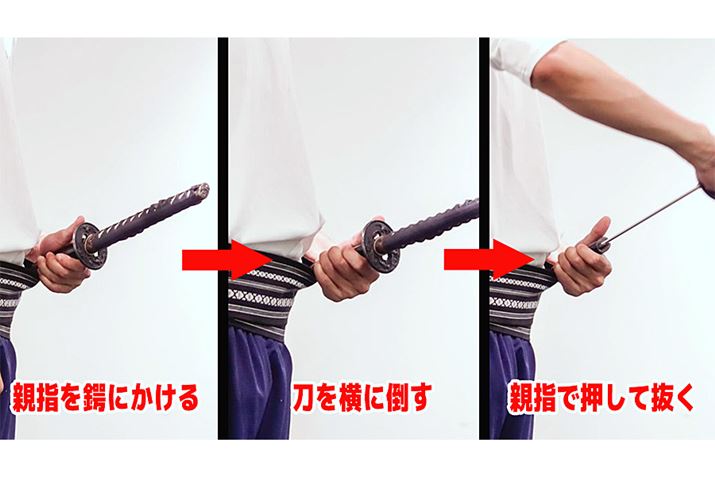 親指を鍔にかける

刀を横に倒す

親指で押して抜く