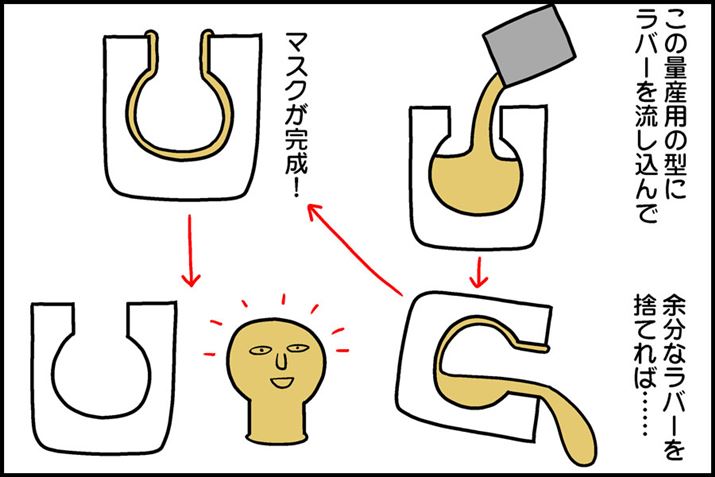 この量産用の型に
ラバーを流し込んで

余分なラバーを
捨てれば……

マスクが完成！