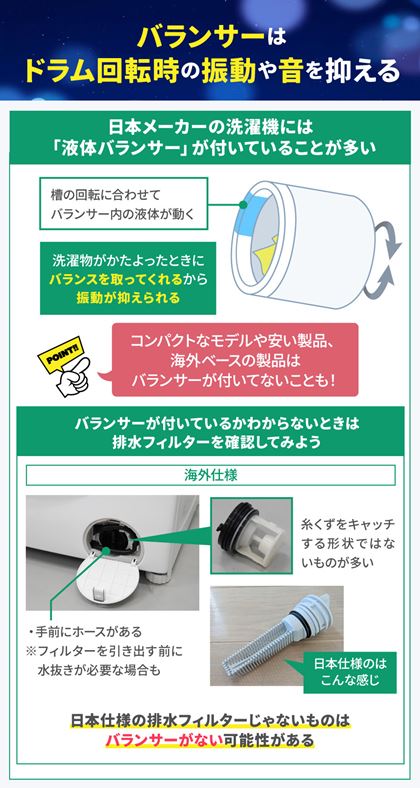 バランサーは
ドラム回転時の振動や音を抑える

日本メーカーの洗濯機には
「液体バランサー」が付いていることが多い

槽の回転に合わせて
バランサー内の液体が動く

洗濯物がかたよったときに
バランスを取ってくれるから
振動が抑えられる

POINT!!

コンパクトなモデルや安い製品、
海外ベースの製品は
バランサーが付いてないことも！

バランサーが付いているかわからないときは
排水フィルターを確認してみよう

海外仕様

糸くずをキャッチする形状ではないものが多い

・手前にホースがある
※フィルターを引き出す前に
水抜きが必要な場合も

日本仕様のは
こんな感じ

日本仕様の排水フィルターじゃないものは
バランサーがない可能性がある