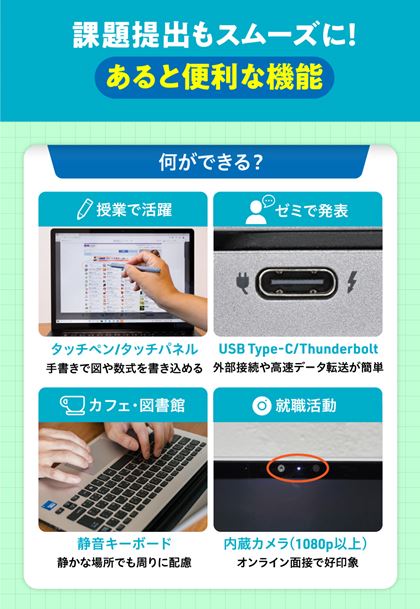 課題提出もスムーズに!
あると便利な機能

何ができる?

授業で活躍

タッチペン/タッチパネル
手書きで図や数式を書き込める

ゼミで発表

USB Type-C/Thunderbolt
外部接続や高速データ転送が簡単

カフェ・図書館

静音キーボード
静かな場所でも周りに配慮

就職活動

内蔵カメラ(1080p以上)
オンライン面接で好印象