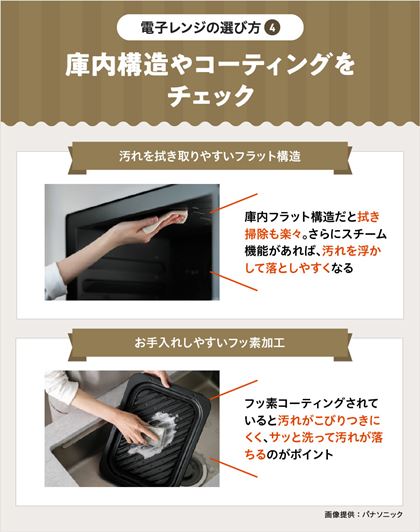 電子レンジの選び方 4

庫内構造やコーティングをチェック

汚れを拭き取りやすいフラット構造

庫内フラット構造だと拭き掃除も楽々。さらにスチーム機能があれば、汚れを浮かして落としやすくなる

お手入れしやすいフッ素加工

フッ素コーティングされていると汚れがこびりつきにくく、サッと洗って汚れが落ちるのがポイント

画像提供：パナソニック