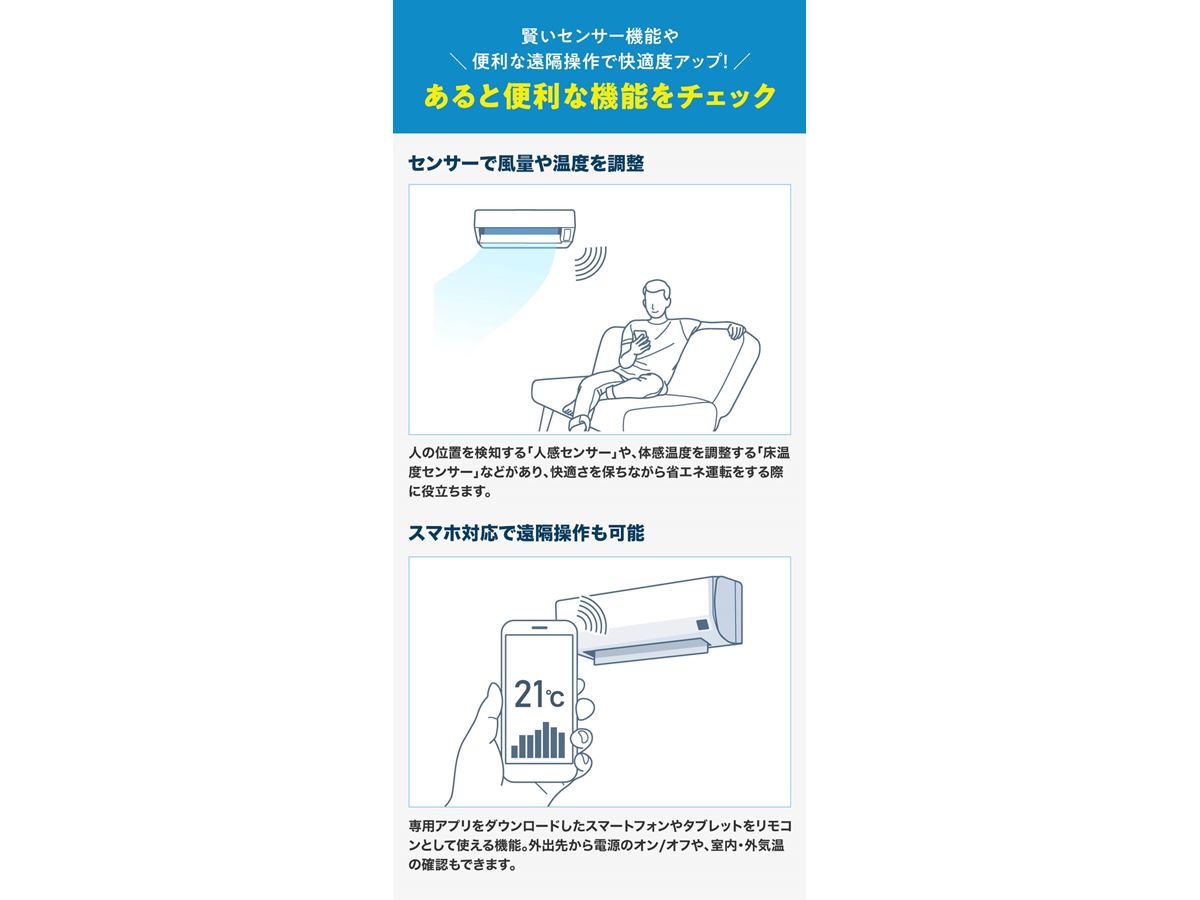 賢いセンサー機能や
＼ 便利な遠隔操作で快適度アップ! ／
あると便利な機能をチェック

センサーで風量や温度を調整

人の位置を検知する「人感センサー」や、体感温度を調整する「床温度センサー」などがあり、快適さを保ちながら省エネ運転をする際に役立ちます。

スマホ対応で遠隔操作も可能

21℃

専用アプリをダウンロードしたスマートフォンやタブレットをリモコンとして使える機能。外出先から電源のオン/オフや、室内・外気温の確認もできます。