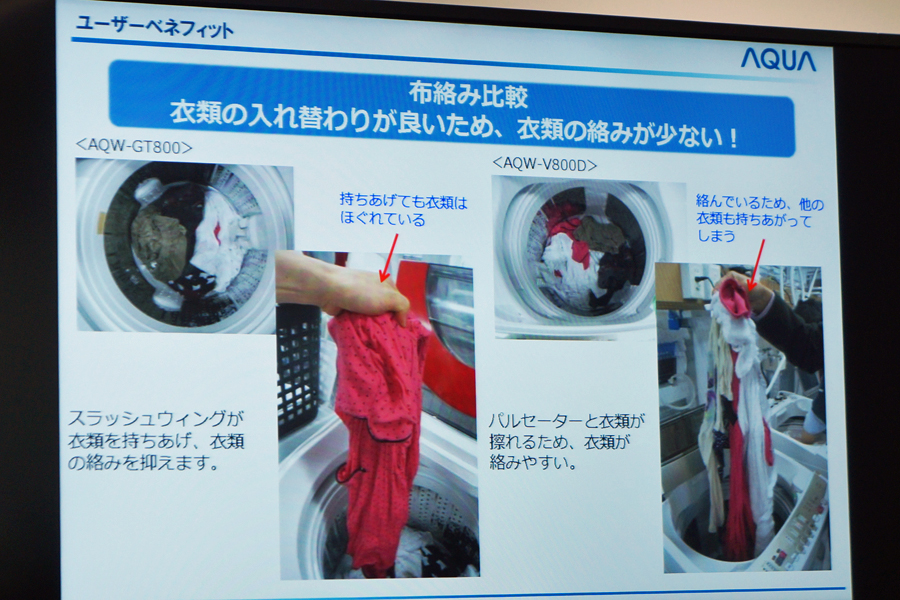 ユーザーベネフィット

AQUA

布絡み比較
衣類の入れ替わりが良いため、衣類の絡みが少ない！

<AQW-GT800>

持ちあげても衣類はほぐれている

スラッシュウィングが衣類を持ちあげ、衣類の絡みを抑えます。

<AQW-V800D>

絡んでいるため、他の衣類も持ちあがってしまう

パルセーターと衣類が擦れるため、衣類が絡みやすい。