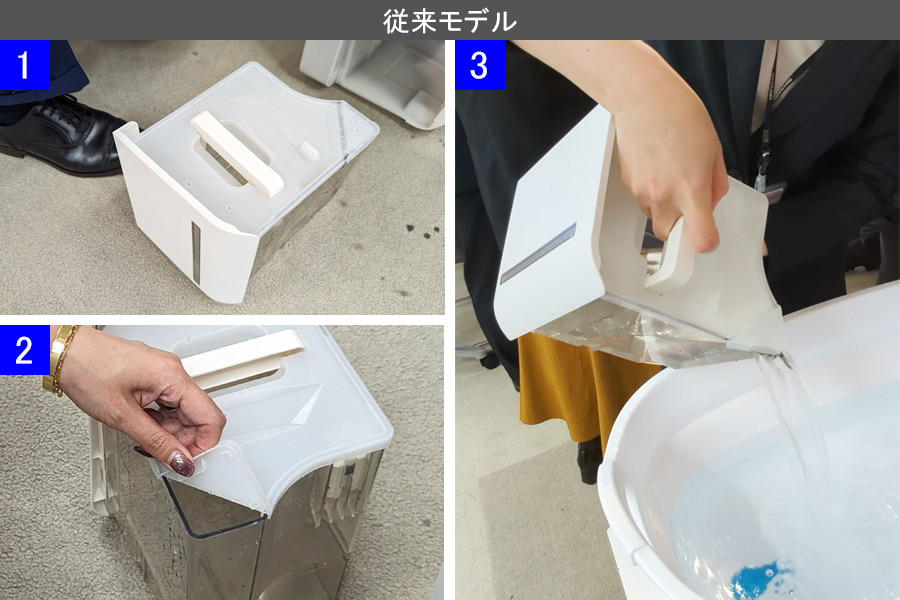 従来モデル

1

2

3