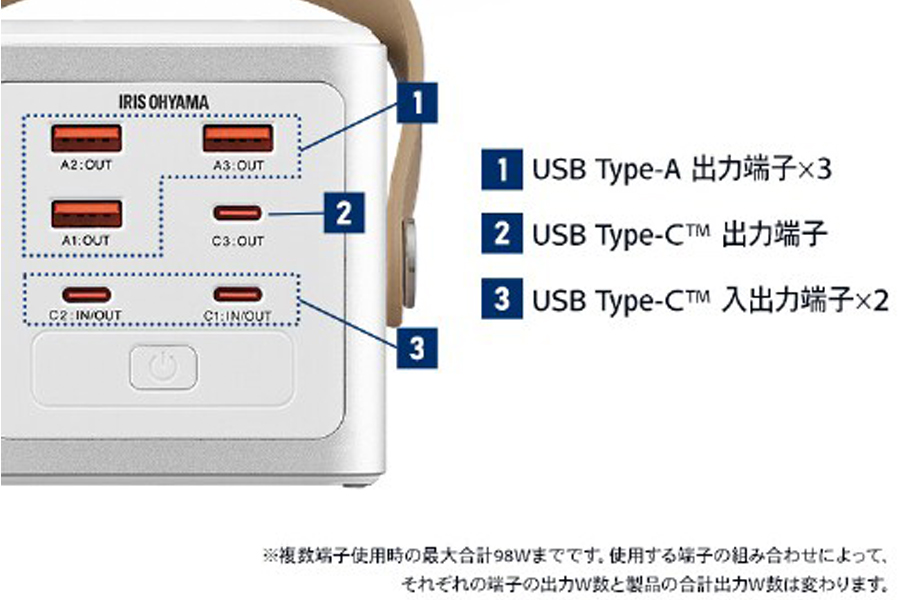 IRIS OHYAMA

A2:OUT

A3:OUT

A1:OUT

C3:OUT

C2:IN/OUT

C1:IN/OUT

1

2

3

1 USB Type-A 出力端子×3

2 USB Type-C™ 出力端子

3 USB Type-C™ 入出力端子×2

※複数端子使用時の最大合計98Wまでです。使用する端子の組み合わせによって、それぞれの端子の出力W数と製品の合計出力W数は変わります。