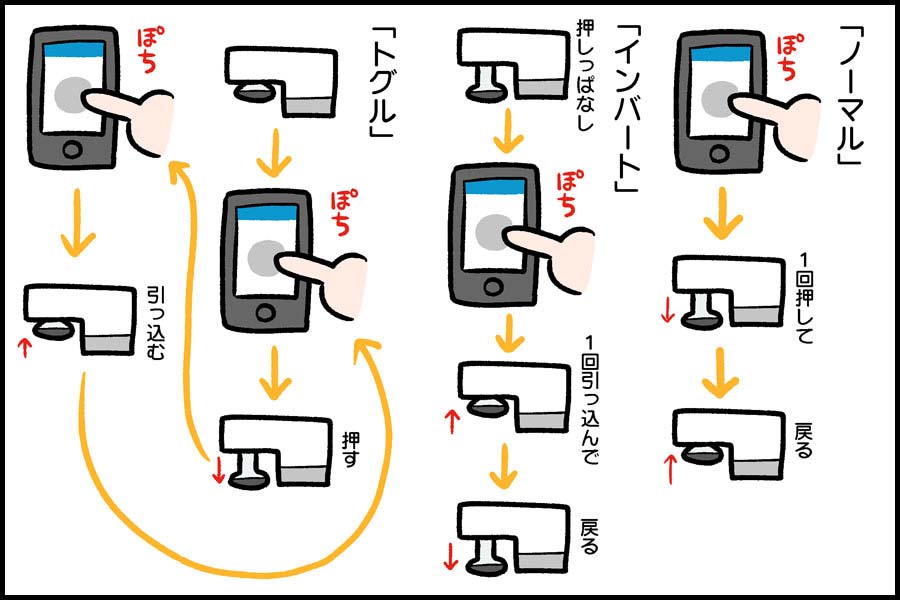 「ノーマル」

ぽち

1回押して

戻る

「インバート」

押しっぱなし

ぽち

1回引っ込んで

戻る

「トグル」

ぽち

押す

ぽち

引っ込む