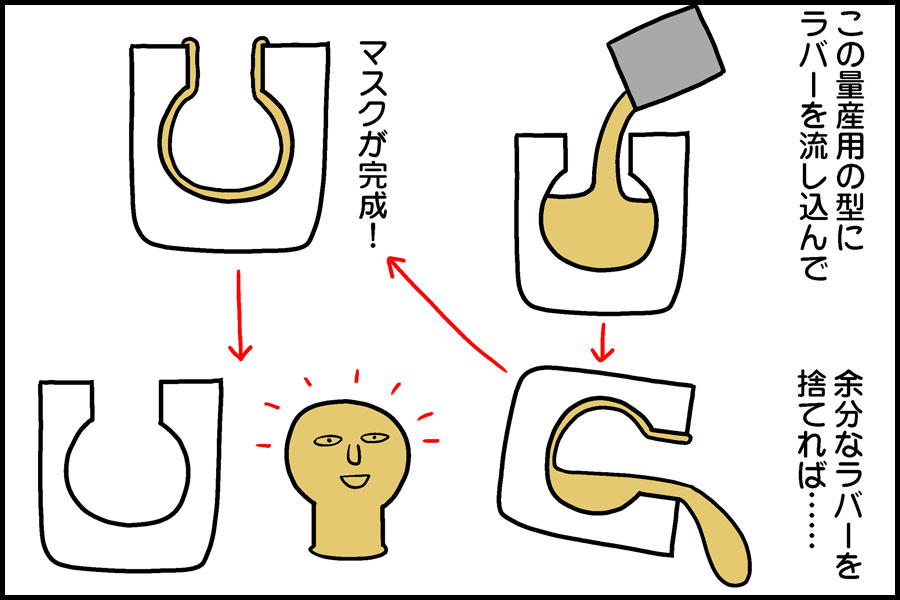 この量産用の型に
ラバーを流し込んで

余分なラバーを
捨てれば……

マスクが完成!