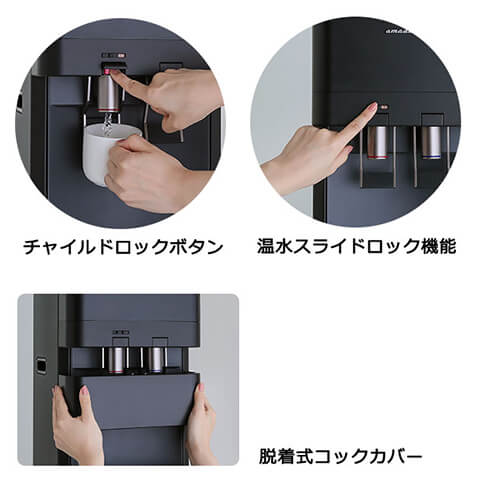 チャイルドロックボタン

温水スライドロック機能

脱着式コックカバー