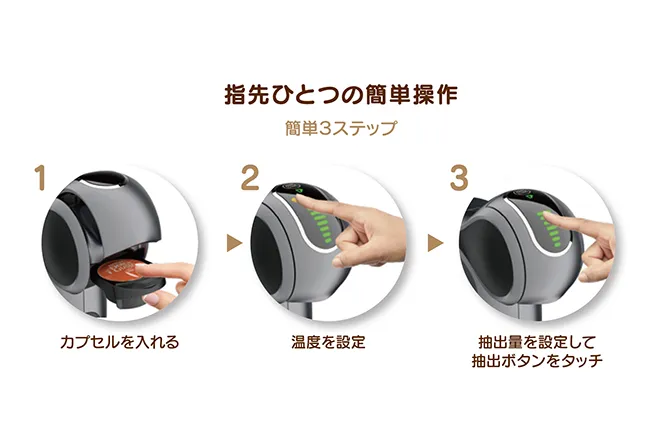 指先ひとつの簡単操作

簡単3ステップ

1

カプセルを入れる

2

温度を設定

3

抽出量を設定して
抽出ボタンをタッチ