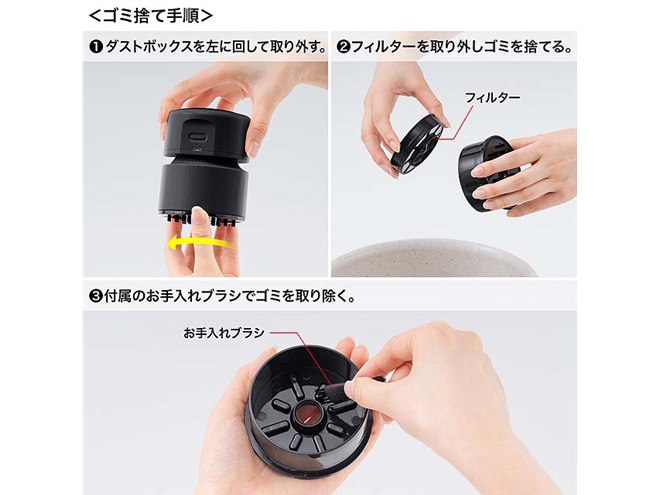 <ゴミ捨て手順>

❶ダストボックスを左に回して取り外す。

❷フィルターを取り外しゴミを捨てる。

フィルター

❸付属のお手入れブラシでゴミを取り除く。

お手入れブラシ