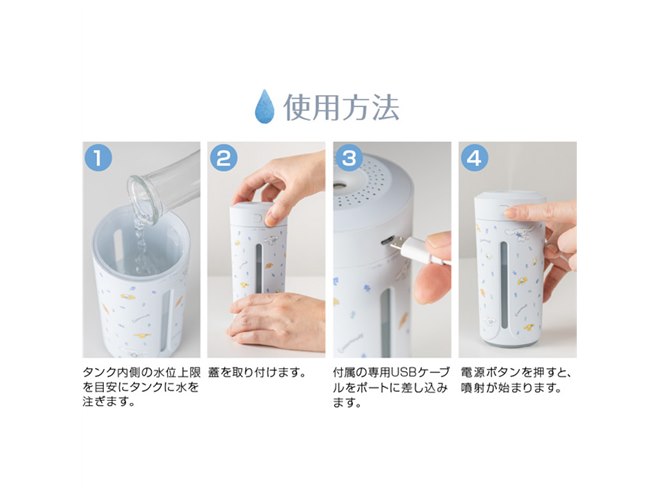 使用方法

1

タンク内側の水位上限を目安にタンクに水を注ぎます。

2

蓋を取り付けます。

3

付属の専用USBケーブルをポートに差し込みます。

4

電源ボタンを押すと、噴射が始まります。