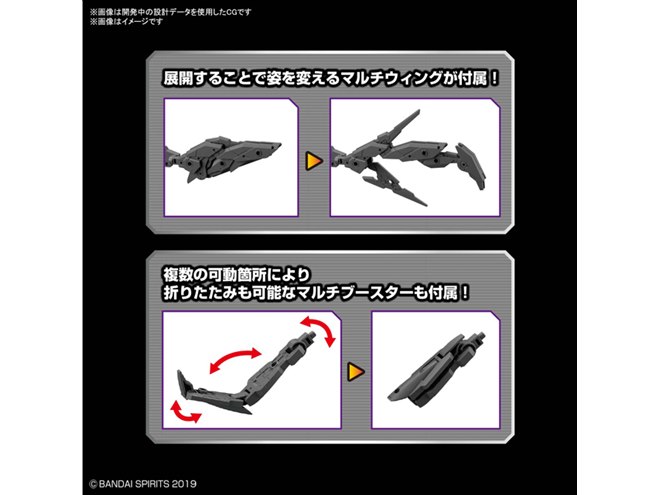 ※画像は開発中の設計データを使用したCGです
※画像はイメージです

展開することで姿を変えるマルチウィングが付属！

複数の可動箇所により
折りたたみも可能なマルチブースターも付属！

© BANDAI SPIRITS 2019