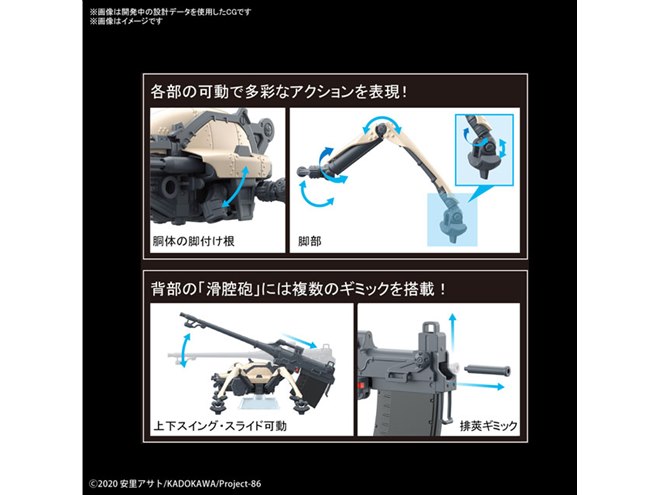 ※画像は開発中の設計データを使用したCGです
※画像はイメージです

各部の可動で多彩なアクションを表現！

胴体の脚付け根

脚部

背部の「滑腔砲」には複数のギミックを搭載！

上下スイング・スライド可動

排莢ギミック

©2020 安里アサト/KADOKAWA/Project-86