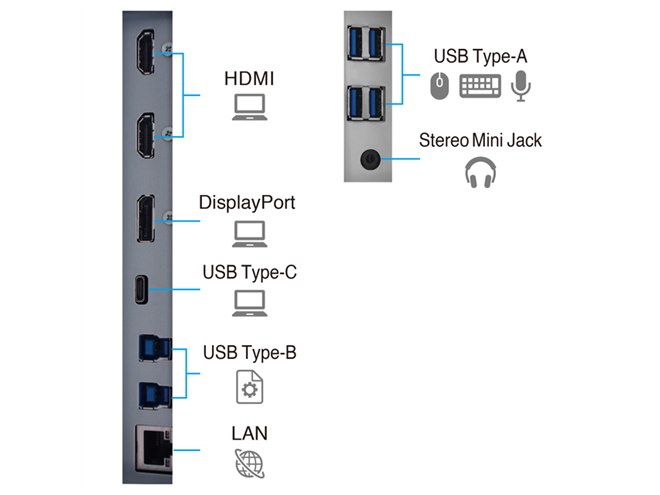 HDMI

DisplayPort

USB Type-C

USB Type-B

LAN

USB Type-A

Stereo Mini Jack