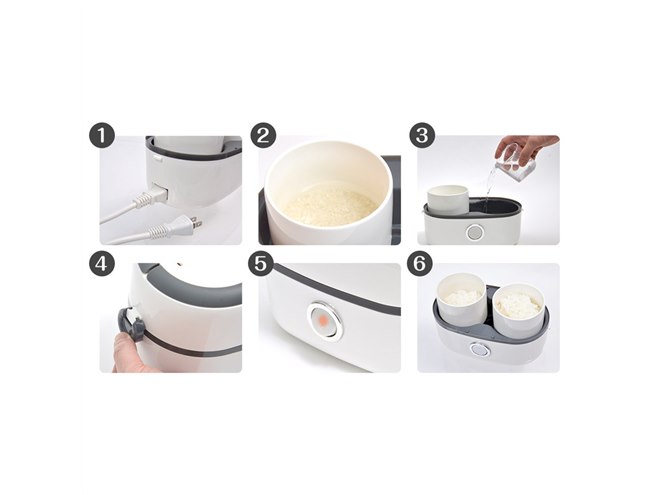 1
2
3
4
5
6