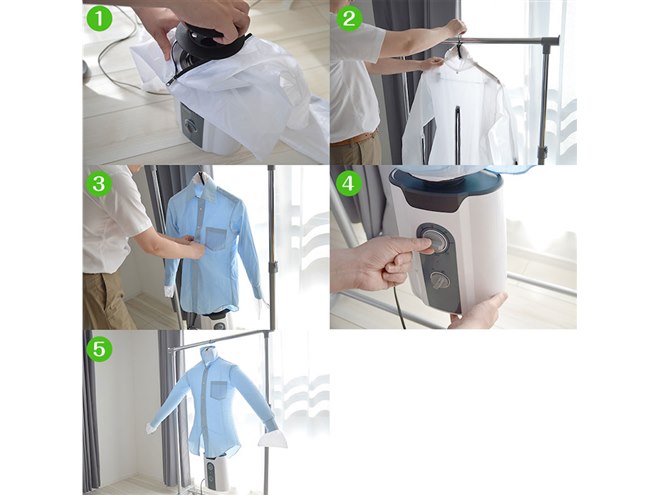 1

2

3

4

5