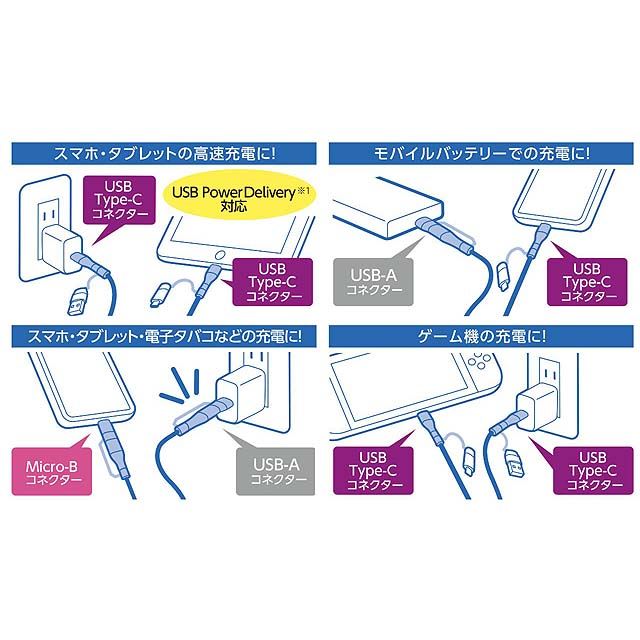 スマホ・タブレットの高速充電に!

USB Type-C コネクター

USB Power Delivery※1 対応

USB Type-C コネクター

モバイルバッテリーでの充電に!

USB-A コネクター

USB Type-C コネクター

スマホ・タブレット・電子タバコなどの充電に!

Micro-B コネクター

USB-A コネクター

ゲーム機の充電に!

USB Type-C コネクター

USB Type-C コネクター