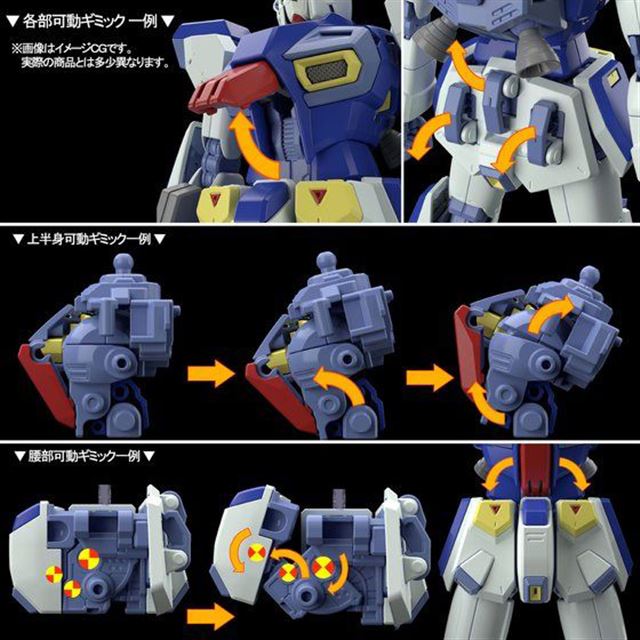 ▼ 各部可動ギミック 一例 ▼

※画像はイメージCGです。
実際の商品とは多少異なります。

▼ 上半身可動ギミック一例 ▼

▼ 腰部可動ギミック一例 ▼