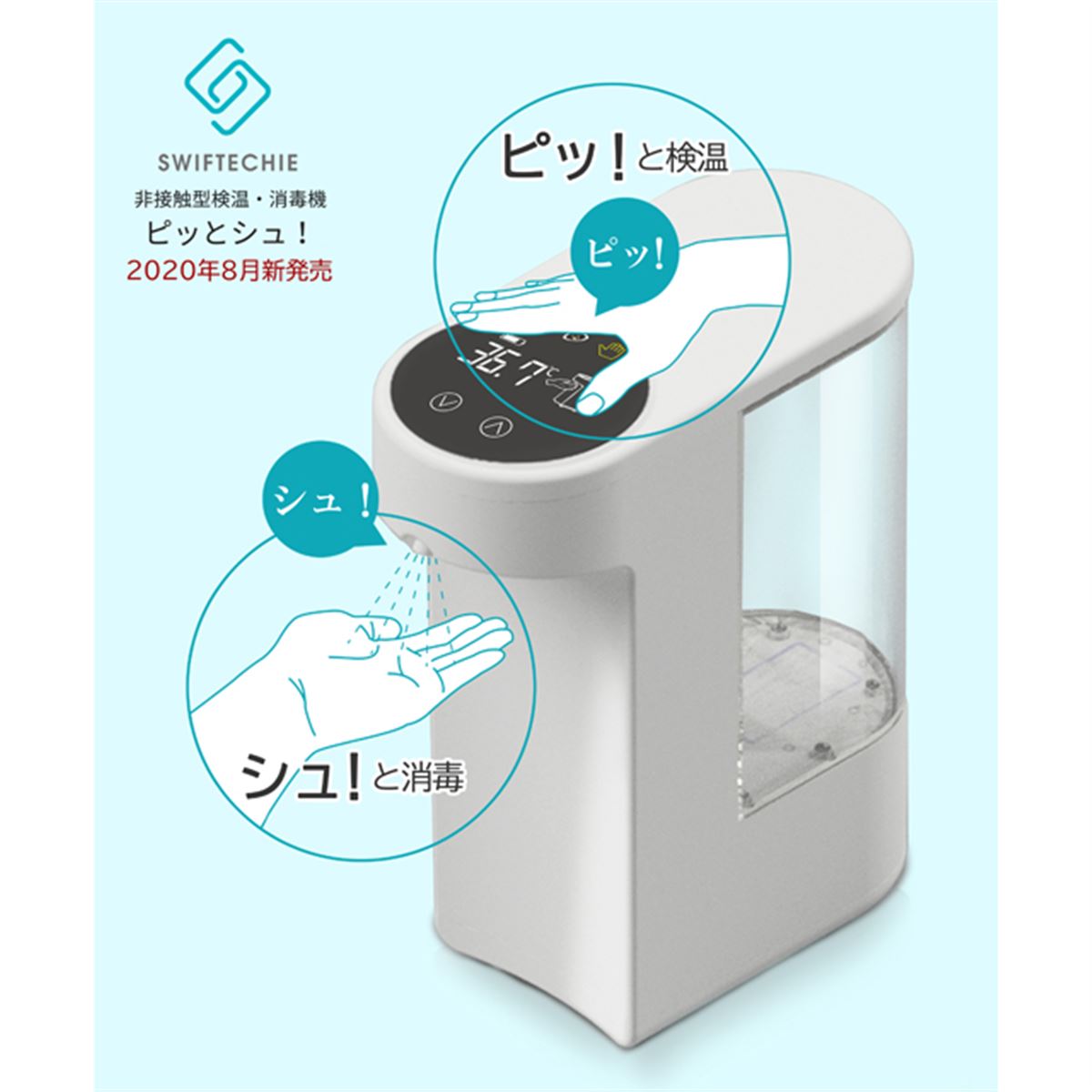 SWIFTECHIE
非接触型検温・消毒機
ピッとシュ!
2020年8月新発売

ピッ!と検温

ピッ!

35.7℃

シュ!

シュ!と消毒